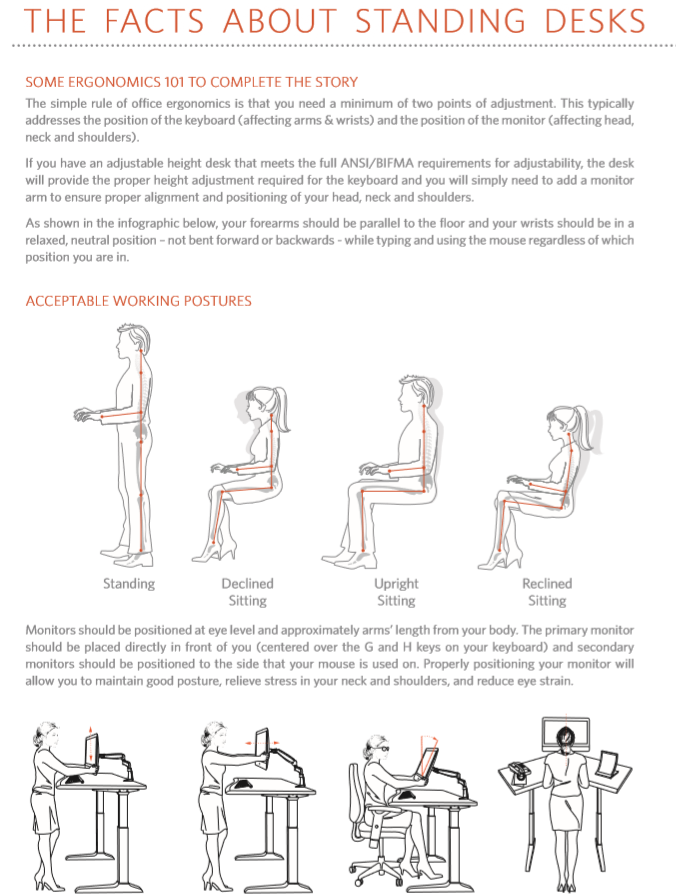 THE FACTS ABOUT STANDING DESKS

SOME ERGONOMICS 101 TO COMPLETE THE STORY

The simple rule of office ergonomics is that you need a minimum of two points of adjustment. This typically addresses the position of the keyboard (affecting arms & wrists) and the position of the monitor (affecting head, neck and shoulders).

If you have an adjustable height desk that meets the full ANSI/BIFMA requirements for adjustability, the desk will provide the proper height adjustment required for the keyboard and you will simply need to add a monitor arm to ensure proper alignment and positioning of your head, neck and shoulders.

As shown in the infographic below, your forearms should be parallel to the floor and your wrists should be in a relaxed, neutral position – not bent forward or backwards - while typing and using the mouse regardless of which position you are in.

ACCEPTABLE WORKING POSTURES

Standing

Declined Sitting

Upright Sitting

Reclined Sitting

Monitors should be positioned at eye level and approximately arms' length from your body. The primary monitor should be placed directly in front of you (centered over the G and H keys on your keyboard) and secondary monitors should be positioned to the side that your mouse is used on. Properly positioning your monitor will allow you to maintain good posture, relieve stress in your neck and shoulders, and reduce eye strain.